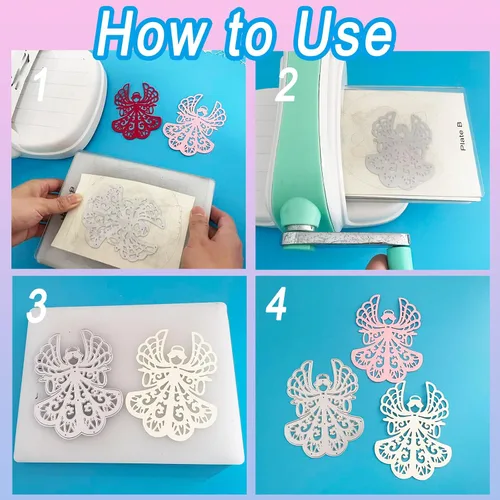 How to Use

1

2

Plate B

3

4