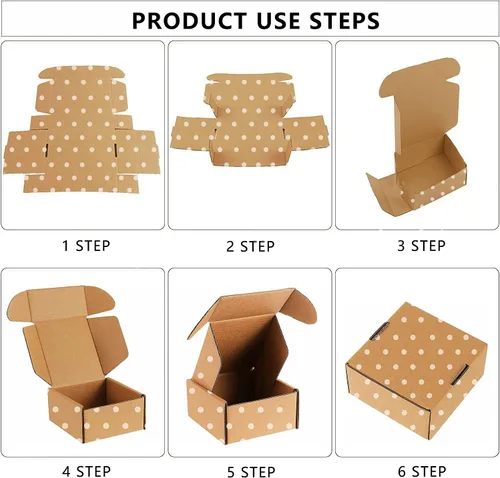 PRODUCT USE STEPS

1 STEP

2 STEP

3 STEP

4 STEP

5 STEP

6 STEP