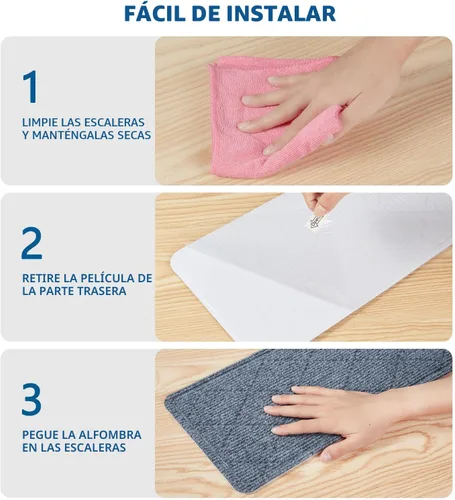 FÁCIL DE INSTALAR

1

LIMPIE LAS ESCALERAS Y MANTÉNGALAS SECAS

2

RETIRE LA PELÍCULA DE LA PARTE TRASERA

3

PEGUE LA ALFOMBRA EN LAS ESCALERAS