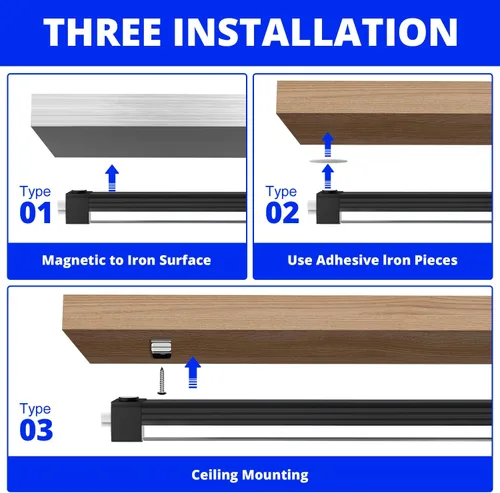 THREE INSTALLATION

Type
01

Magnetic to Iron Surface

Type
02

Use Adhesive Iron Pieces

Type
03

Ceiling Mounting