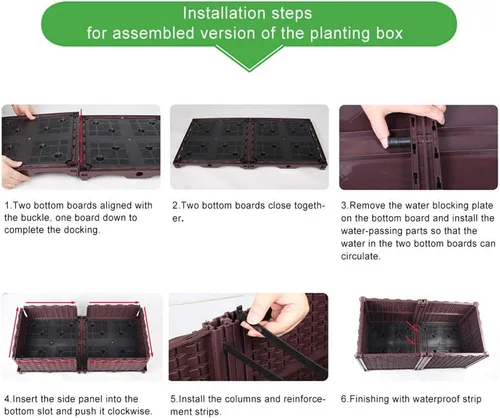 Installation steps
for assembled version of the planting box

1.Two bottom boards aligned with the buckle, one board down to complete the docking.

2.Two bottom boards close together.

3.Remove the water blocking plate on the bottom board and install the water-passing parts so that the water in the two bottom boards can circulate.

4.Insert the side panel into the bottom slot and push it clockwise.

5.Install the columns and reinforcement strips.

6.Finishing with waterproof strip