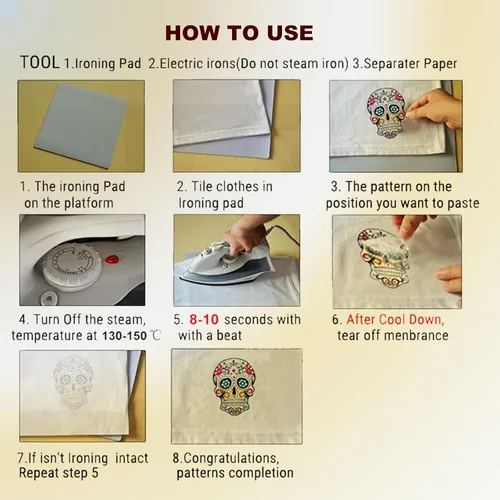 HOW TO USE

TOOL 1.Ironing Pad 2.Electric irons(Do not steam iron) 3.Separater Paper

1. The ironing Pad on the platform

2. Tile clothes in Ironing pad

3. The pattern on the position you want to paste

4. Turn Off the steam, temperature at 130-150 ℃

5. 8-10 seconds with with a beat

6. After Cool Down, tear off menbrance

7.If isn't Ironing intact Repeat step 5

8.Congratulations, patterns completion