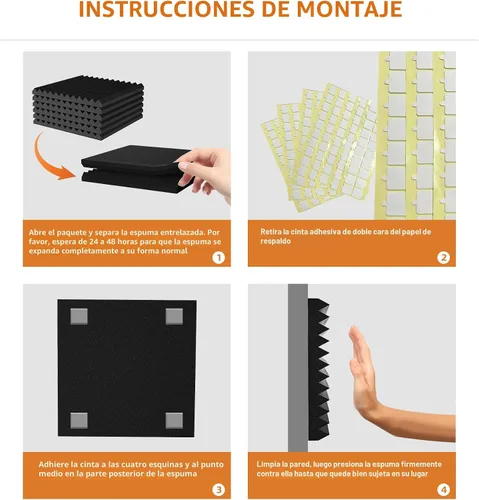 INSTRUCCIONES DE MONTAJE

Abre el paquete y separa la espuma entrelazada. Por favor, espera de 24 a 48 horas para que la espuma se expanda completamente a su forma normal

1

Retira la cinta adhesiva de doble cara del papel de respaldo

2

Adhiere la cinta a las cuatro esquinas y al punto medio en la parte posterior de la espuma

3

Limpia la pared, luego presiona la espuma firmemente contra ella hasta que quede bien sujeta en su lugar

4