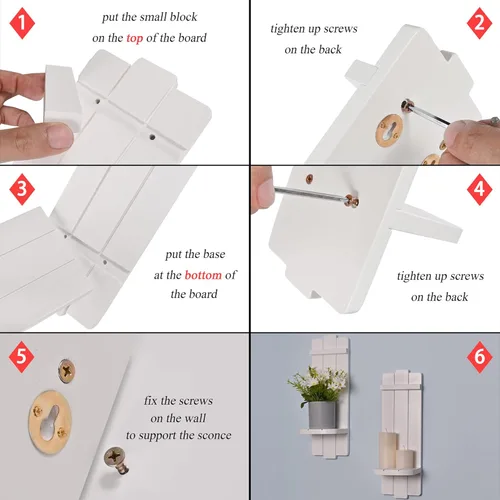 1
put the small block on the top of the board

tighten up screws on the back
2

3
put the base at the bottom of the board

4
tighten up screws on the back

5
fix the screws on the wall to support the sconce

6