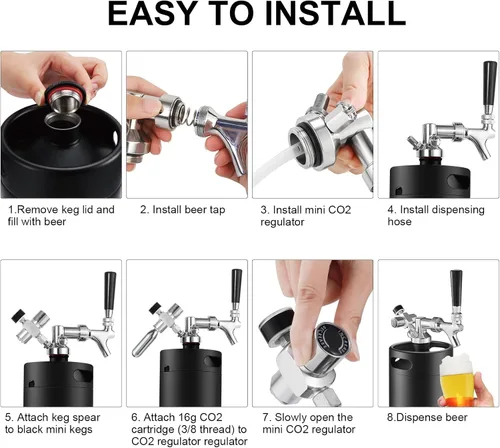 EASY TO INSTALL

1.Remove keg lid and fill with beer

2. Install beer tap

3. Install mini CO2 regulator

4. Install dispensing hose

5. Attach keg spear to black mini kegs

6. Attach 16g CO2 cartridge (3/8 thread) to CO2 regulator regulator

7. Slowly open the mini CO2 regulator

8.Dispense beer