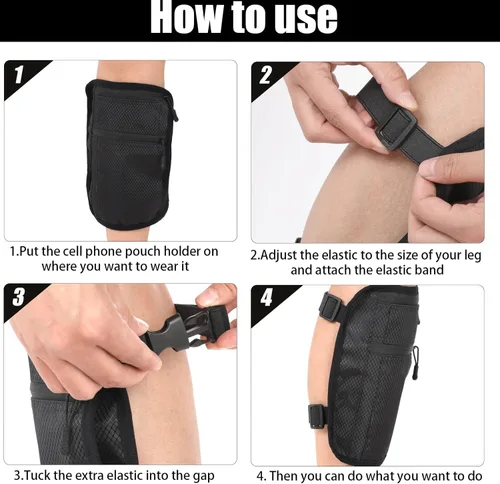 How to use

1

1.Put the cell phone pouch holder on where you want to wear it

2

2.Adjust the elastic to the size of your leg and attach the elastic band

3

3.Tuck the extra elastic into the gap

4

4. Then you can do what you want to do