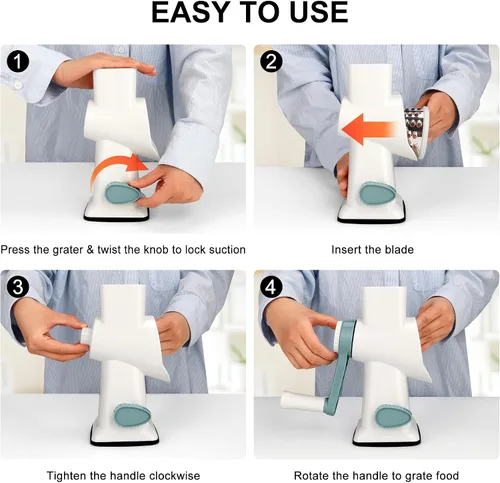 EASY TO USE

1

Press the grater & twist the knob to lock suction

2

Insert the blade

3

Tighten the handle clockwise

4

Rotate the handle to grate food