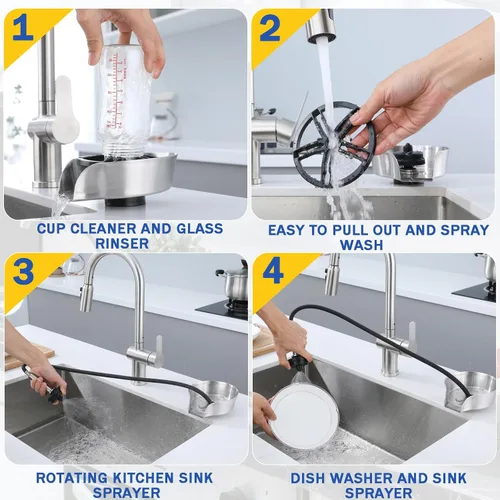 1

CUP CLEANER AND GLASS RINSER

2

EASY TO PULL OUT AND SPRAY WASH

3

ROTATING KITCHEN SINK SPRAYER

4

DISH WASHER AND SINK SPRAYER