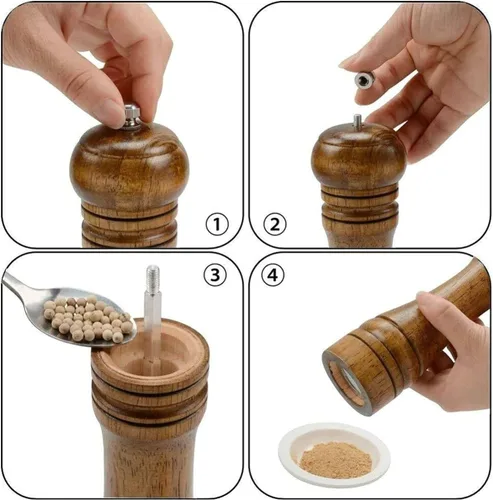 ①
②
③
④