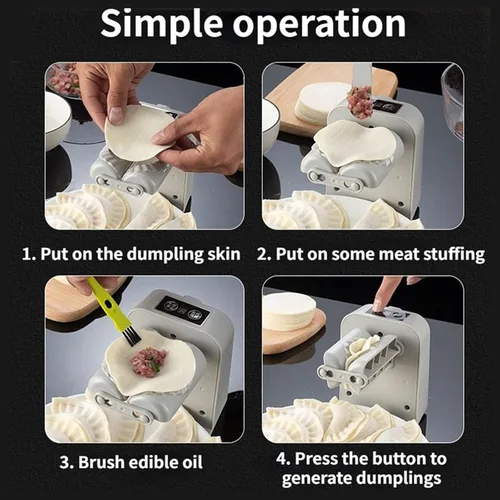 Simple operation

1. Put on the dumpling skin

2. Put on some meat stuffing

3. Brush edible oil

4. Press the button to generate dumplings