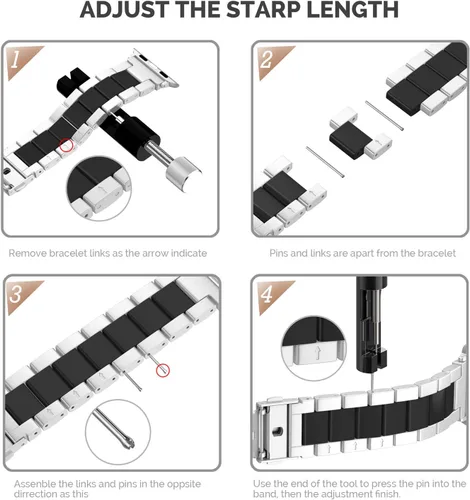 ADJUST THE STARP LENGTH

1

Remove bracelet links as the arrow indicate

2

Pins and links are apart from the bracelet

3

Assenble the links and pins in the oppsite dirrection as this

4

Use the end of the tool to press the pin into the band, then the adjustment finish.