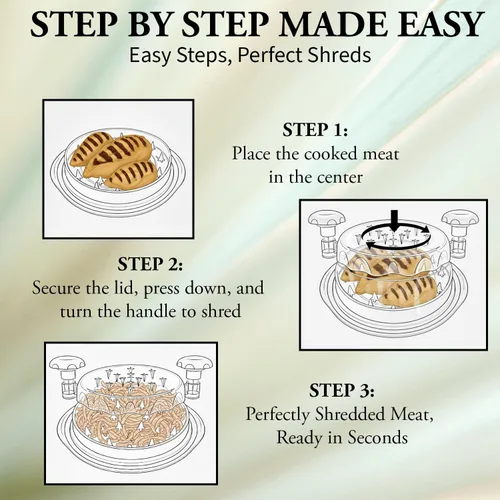 STEP BY STEP MADE EASY
Easy Steps, Perfect Shreds

STEP 1:
Place the cooked meat in the center

STEP 2:
Secure the lid, press down, and turn the handle to shred

STEP 3:
Perfectly Shredded Meat, Ready in Seconds