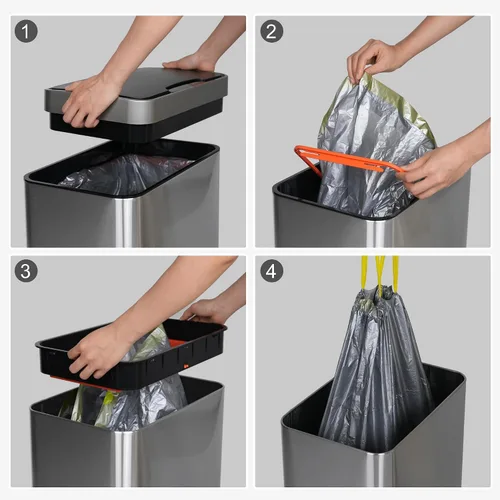 1

2

3

4