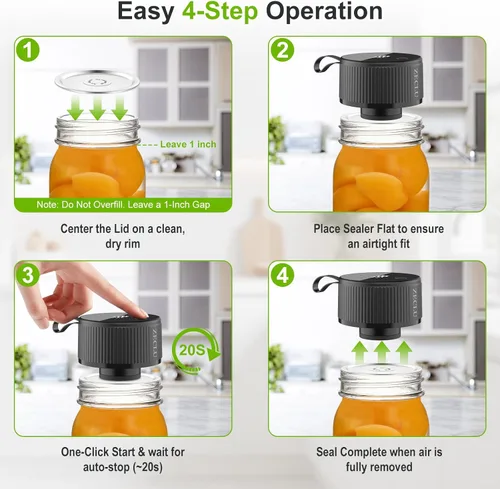 Easy 4-Step Operation

1

Leave 1 inch

Note: Do Not Overfill. Leave a 1-Inch Gap

Center the Lid on a clean, dry rim

2

ZECLU

Place Sealer Flat to ensure an airtight fit

3

ZECLU

20S

One-Click Start & wait for auto-stop (~20s)

4

ZECLU

Seal Complete when air is fully removed