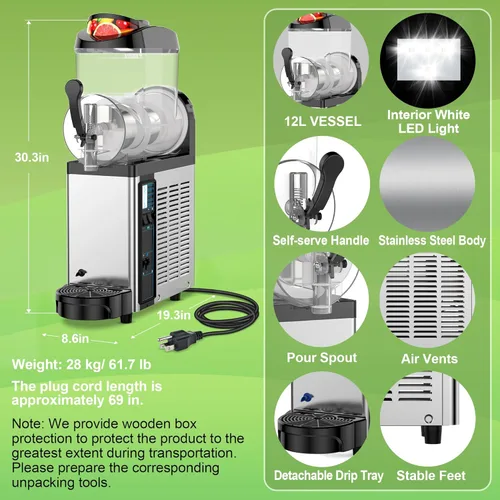 30.3in

19.3in

8.6in

Weight: 28 kg/ 61.7 lb

The plug cord length is approximately 69 in.

Note: We provide wooden box protection to protect the product to the greatest extent during transportation. Please prepare the corresponding unpacking tools.

12L VESSEL

Interior White LED Light

Self-serve Handle

Stainless Steel Body

Pour Spout

Air Vents

Detachable Drip Tray

Stable Feet