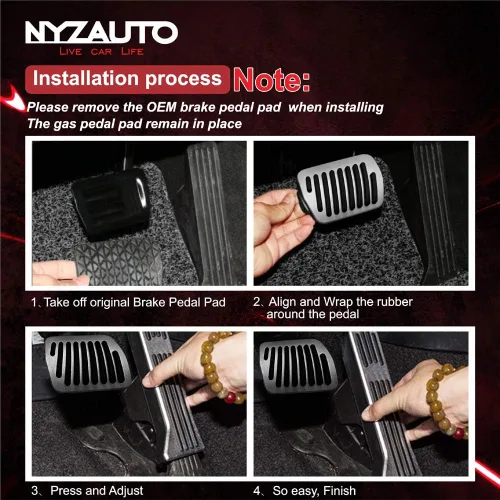 NYZAUTO
LIVE CAR LIFE

Installation process Note:

Please remove the OEM brake pedal pad when installing
The gas pedal pad remain in place

1、Take off original Brake Pedal Pad

2、Align and Wrap the rubber around the pedal

3、Press and Adjust

4、So easy, Finish