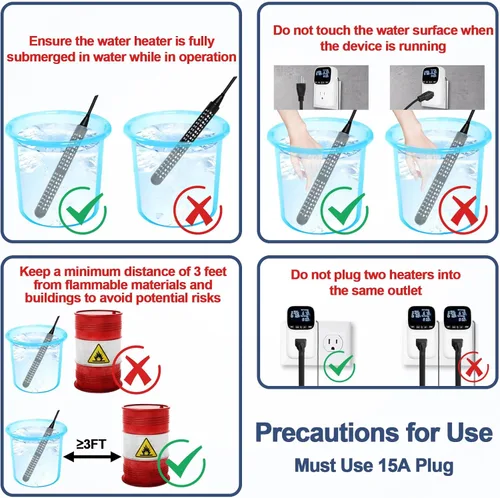 Ensure the water heater is fully submerged in water while in operation

Do not touch the water surface when the device is running

Keep a minimum distance of 3 feet from flammable materials and buildings to avoid potential risks

≥3FT

Do not plug two heaters into the same outlet

Precautions for Use

Must Use 15A Plug