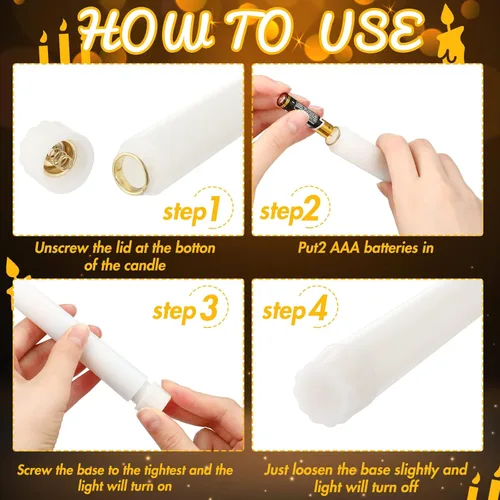 HOW TO USE

step1

Unscrew the lid at the botton of the candle

step2

Put2 AAA batteries in

step3

Screw the base to the tightest and the light will turn on

step4

Just loosen the base slightly and light will turn off