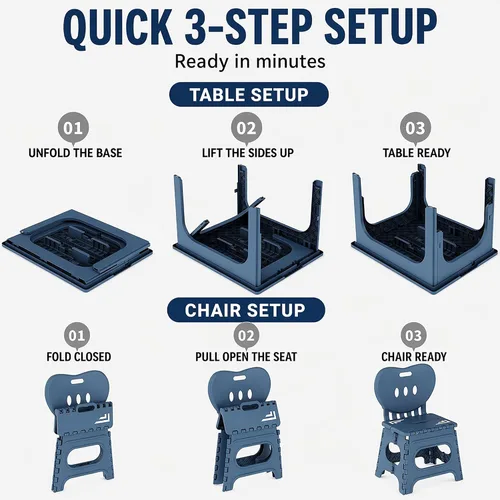 QUICK 3-STEP SETUP
Ready in minutes

TABLE SETUP

01
UNFOLD THE BASE

02
LIFT THE SIDES UP

03
TABLE READY

CHAIR SETUP

01
FOLD CLOSED

02
PULL OPEN THE SEAT

03
CHAIR READY