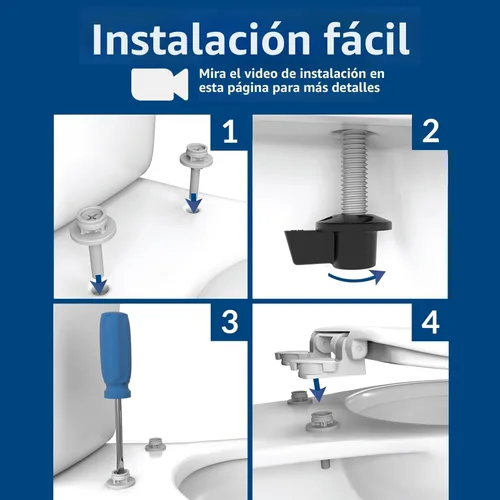 Instalación fácil

Mira el video de instalación en esta página para más detalles

1

2

3

4