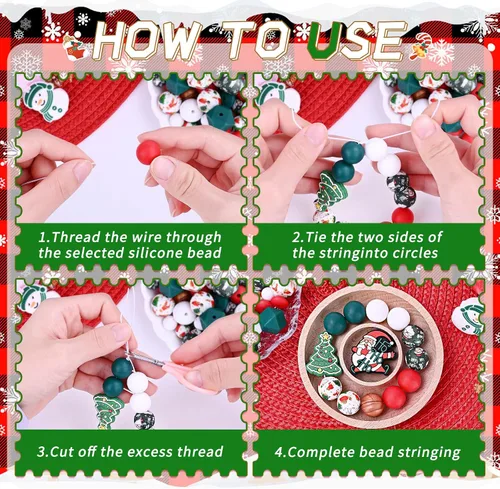 HOW TO USE

1.Thread the wire through the selected silicone bead

2.Tie the two sides of the stringinto circles

3.Cut off the excess thread

4.Complete bead stringing