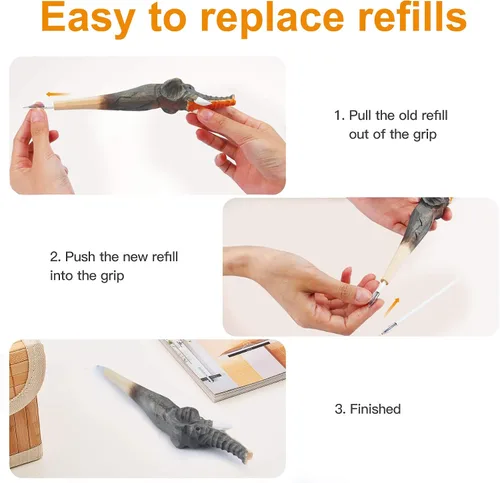 Easy to replace refills

1. Pull the old refill out of the grip

2. Push the new refill into the grip

3. Finished