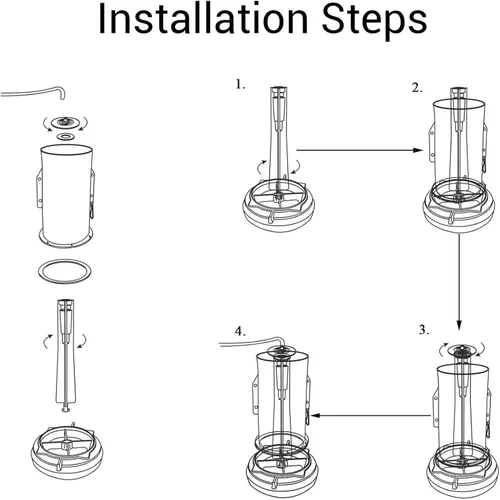 Installation Steps

1.

2.

3.

4.