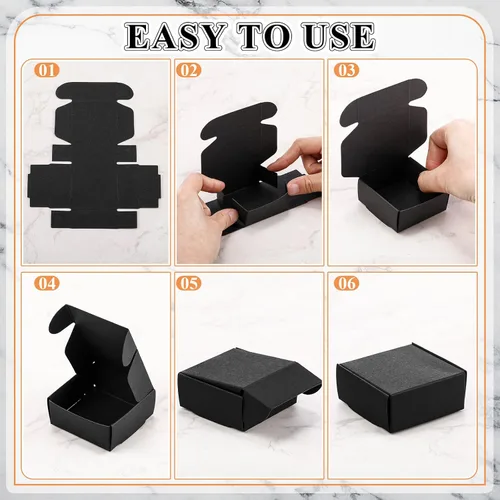 EASY TO USE

01

02

03

04

05

06