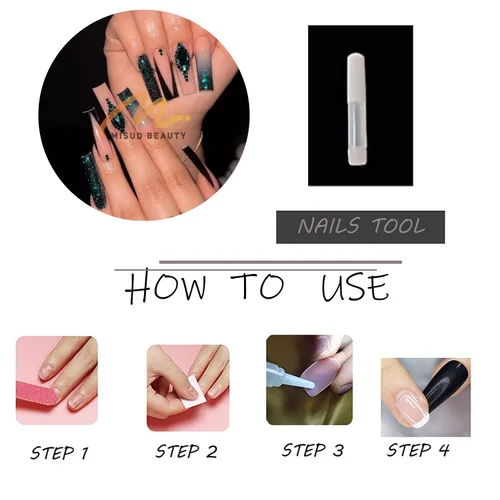 MISUD BEAUTY

NAILS TOOL

HOW TO USE

STEP 1

STEP 2

STEP 3

STEP 4