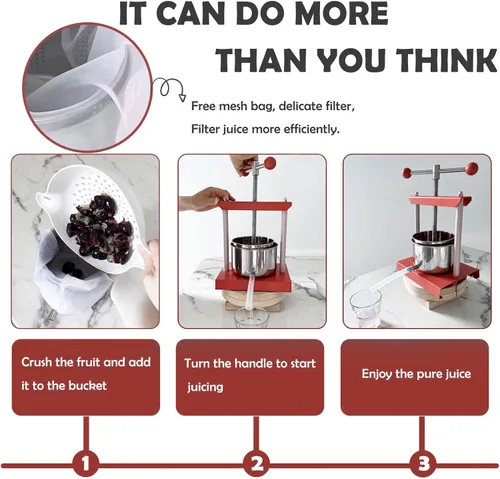 IT CAN DO MORE
THAN YOU THINK

Free mesh bag, delicate filter,
Filter juice more efficiently.

Crush the fruit and add it to the bucket

Turn the handle to start juicing

Enjoy the pure juice

1

2

3