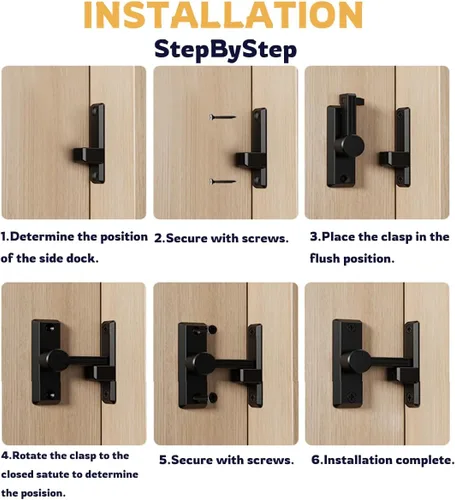 INSTALLATION

StepByStep

1.Determine the position of the side dock.

2.Secure with screws.

3.Place the clasp in the flush position.

4.Rotate the clasp to the closed satute to determine the posision.

5.Secure with screws.

6.Installation complete.