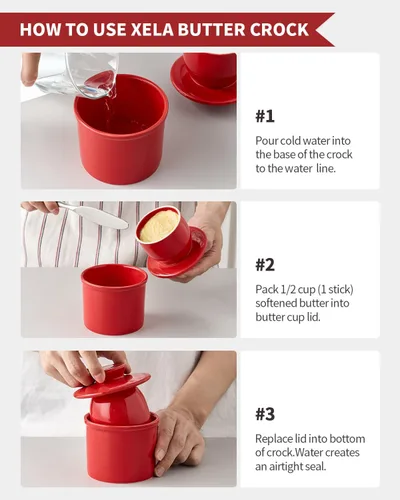 HOW TO USE XELA BUTTER CROCK

#1

Pour cold water into the base of the crock to the water line.

#2

Pack 1/2 cup (1 stick) softened butter into butter cup lid.

#3

Replace lid into bottom of crock.Water creates an airtight seal.