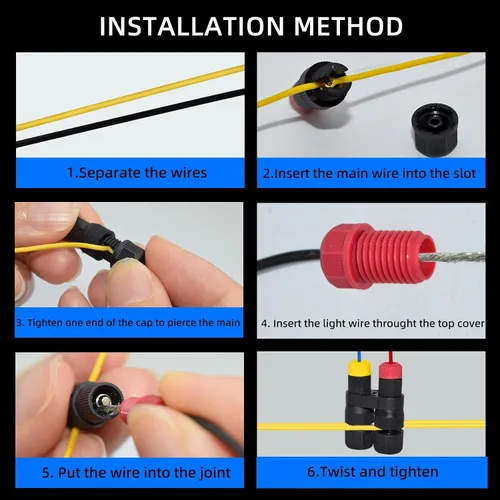 INSTALLATION METHOD

1.Separate the wires

2.Insert the main wire into the slot

3. Tighten one end of the cap to pierce the main

4. Insert the light wire throught the top cover

5. Put the wire into the joint

6.Twist and tighten