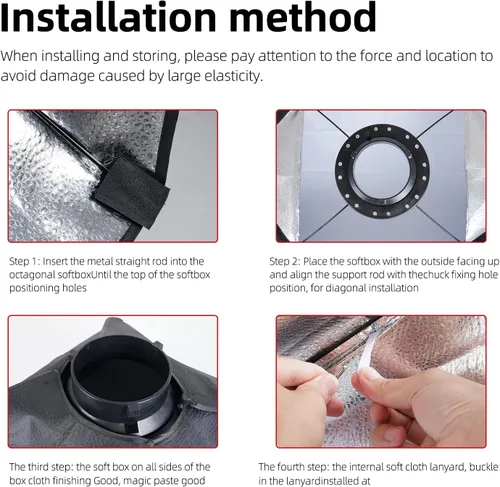 Installation method

When installing and storing, please pay attention to the force and location to avoid damage caused by large elasticity.

Step 1: Insert the metal straight rod into the octagonal softboxUntil the top of the softbox positioning holes

Step 2: Place the softbox with the outside facing up and align the support rod with thechuck fixing hole position, for diagonal installation

The third step: the soft box on all sides of the box cloth finishing Good, magic paste good

The fourth step: the internal soft cloth lanyard, buckle in the lanyardinstalled at