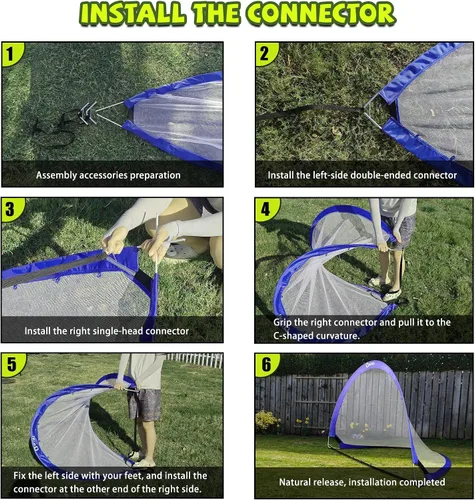 INSTALL THE CONNECTOR

1

Assembly accessories preparation

2

Install the left-side double-ended connector

3

Install the right single-head connector

4

Grip the right connector and pull it to the C-shaped curvature.

5

Fix the left side with your feet, and install the connector at the other end of the right side.

6

Natural release, installation completed