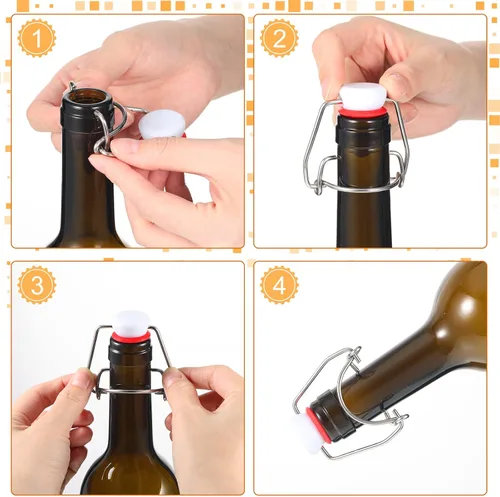 1

2

3

4