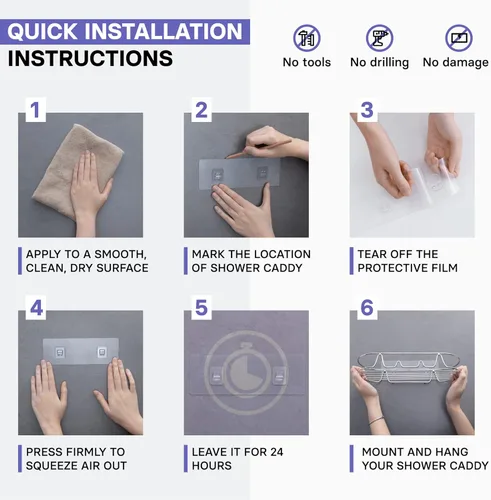 QUICK INSTALLATION
INSTRUCTIONS

No tools
No drilling
No damage

1
APPLY TO A SMOOTH, CLEAN, DRY SURFACE

2
MARK THE LOCATION OF SHOWER CADDY

3
TEAR OFF THE PROTECTIVE FILM

4
PRESS FIRMLY TO SQUEEZE AIR OUT

5
LEAVE IT FOR 24 HOURS

6
MOUNT AND HANG YOUR SHOWER CADDY