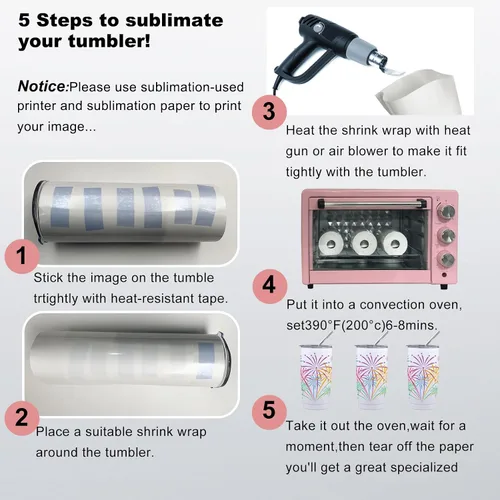 5 Steps to sublimate your tumbler!

Notice:Please use sublimation-used printer and sublimation paper to print your image...

1
Stick the image on the tumble trtightly with heat-resistant tape.

2
Place a suitable shrink wrap around the tumbler.

3
Heat the shrink wrap with heat gun or air blower to make it fit tightly with the tumbler.

4
Put it into a convection oven, set390°F(200°c)6-8mins.

5
Take it out the oven,wait for a moment,then tear off the paper you'll get a great specialized