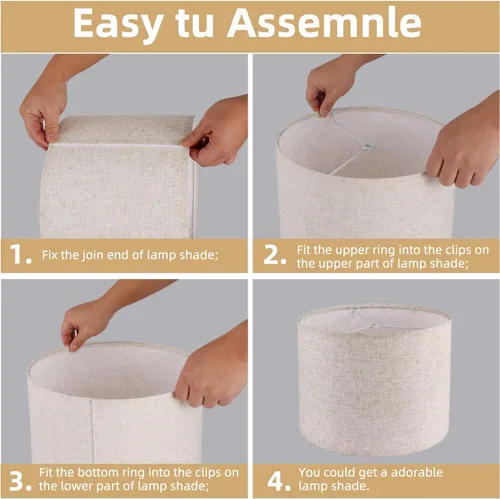 Easy tu Assemnle

1. Fix the join end of lamp shade;

2. Fit the upper ring into the clips on the upper part of lamp shade;

3. Fit the bottom ring into the clips on the lower part of lamp shade;

4. You could get a adorable lamp shade.