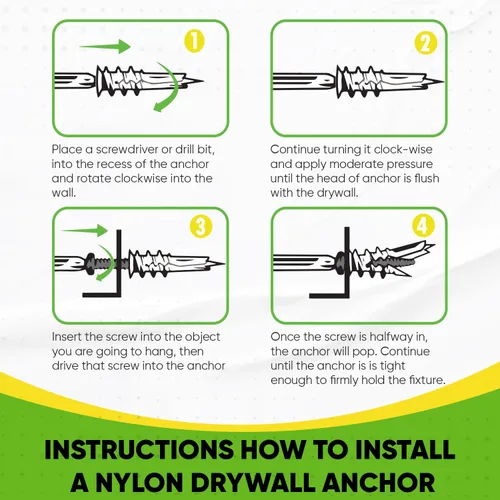 1

Place a screwdriver or drill bit, into the recess of the anchor and rotate clockwise into the wall.

2

Continue turning it clock-wise and apply moderate pressure until the head of anchor is flush with the drywall.

3

Insert the screw into the object you are going to hang, then drive that screw into the anchor

4

Once the screw is halfway in, the anchor will pop. Continue until the anchor is is tight enough to firmly hold the fixture.

INSTRUCTIONS HOW TO INSTALL A NYLON DRYWALL ANCHOR