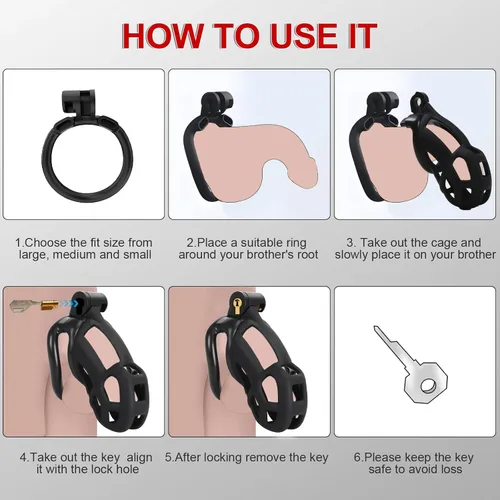 HOW TO USE IT

1.Choose the fit size from large, medium and small

2.Place a suitable ring around your brother's root

3. Take out the cage and slowly place it on your brother

4.Take out the key align it with the lock hole

5.After locking remove the key

6.Please keep the key safe to avoid loss