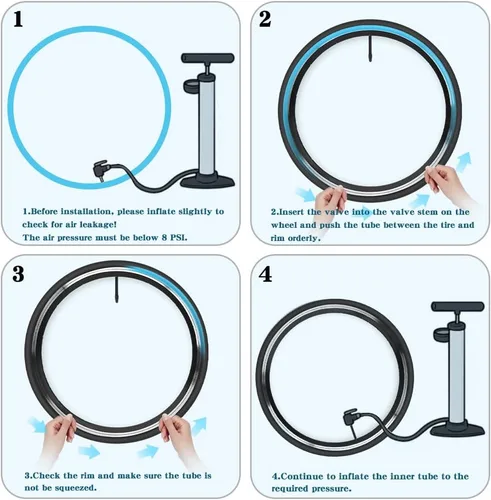 1

1.Before installation, please inflate slightly to check for air leakage!
The air pressure must be below 8 PSI.

2

2.Insert the valve into the valve stem on the wheel and push the tube between the tire and rim orderly.

3

3.Check the rim and make sure the tube is not be squeezed.

4

4.Continue to inflate the inner tube to the required pressure.