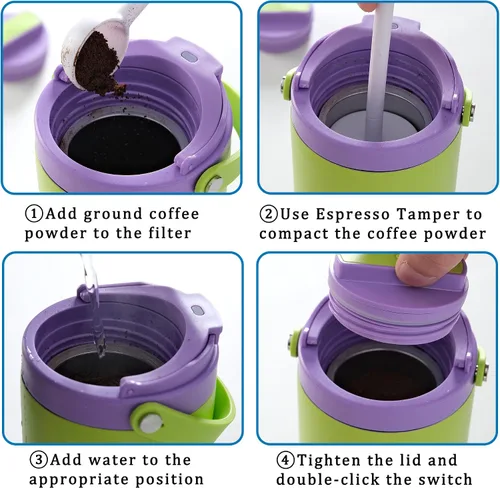 ①Add ground coffee powder to the filter

②Use Espresso Tamper to compact the coffee powder

③Add water to the appropriate position

④Tighten the lid and double-click the switch