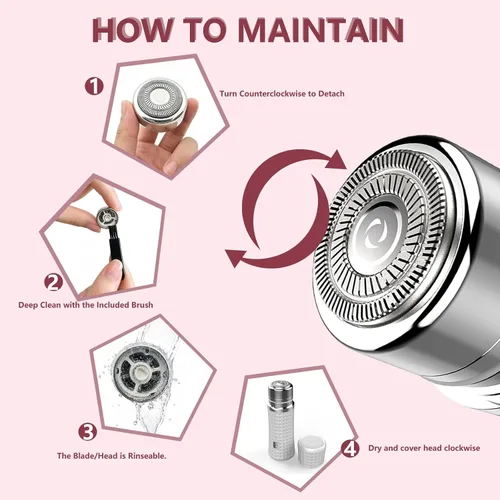 HOW TO MAINTAIN

1

Turn Counterclockwise to Detach

2

Deep Clean with the Included Brush

3

The Blade/Head is Rinseable.

4

Dry and cover head clockwise