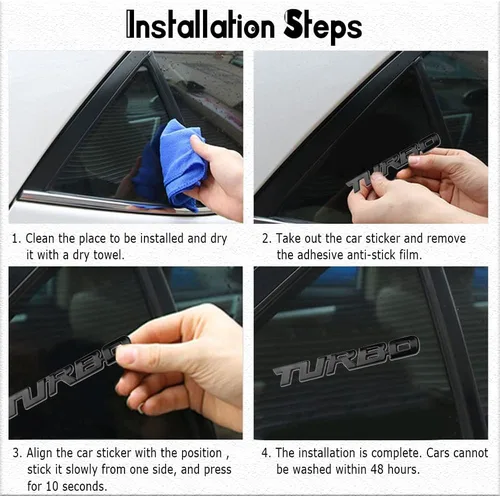 Installation Steps

TURBO

1. Clean the place to be installed and dry it with a dry towel.

2. Take out the car sticker and remove the adhesive anti-stick film.

TURBO

TURBO

3. Align the car sticker with the position , stick it slowly from one side, and press for 10 seconds.

4. The installation is complete. Cars cannot be washed within 48 hours.