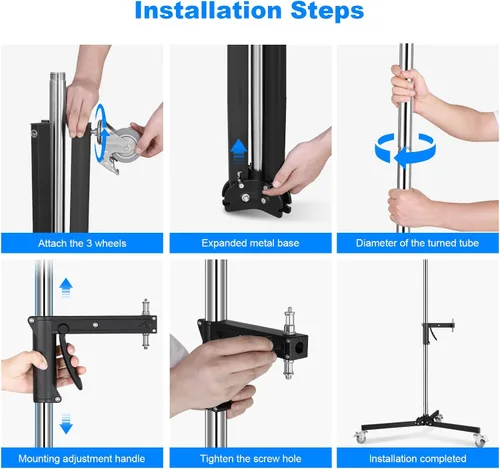 Installation Steps

Attach the 3 wheels

Expanded metal base

Diameter of the turned tube

Mounting adjustment handle

Tighten the screw hole

Installation completed