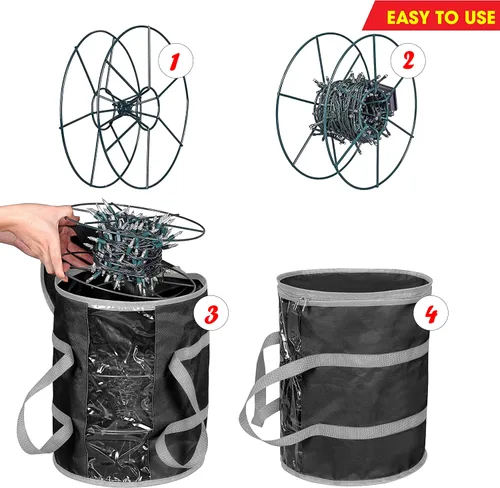 EASY TO USE

1

2

3

4