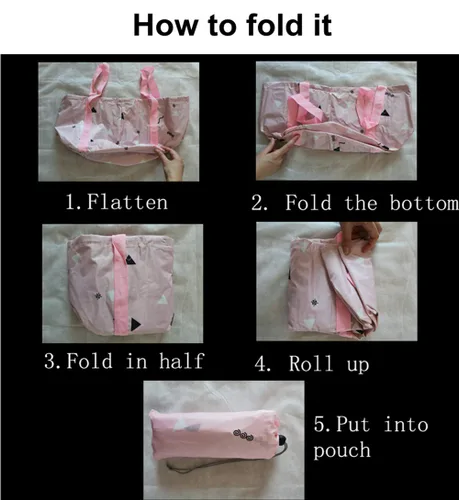 How to fold it

1. Flatten

2. Fold the bottom

3. Fold in half

4. Roll up

5. Put into pouch