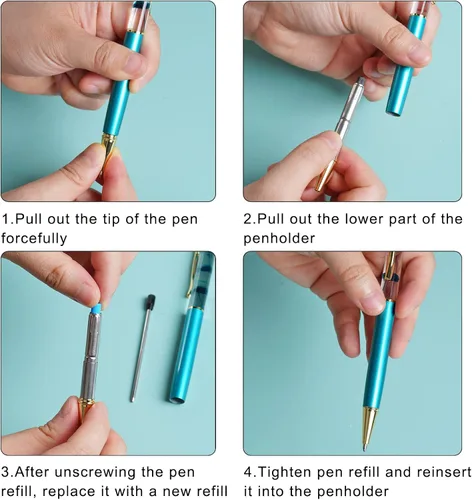 1.Pull out the tip of the pen forcefully

2.Pull out the lower part of the penholder

3.After unscrewing the pen refill, replace it with a new refill

4.Tighten pen refill and reinsert it into the penholder