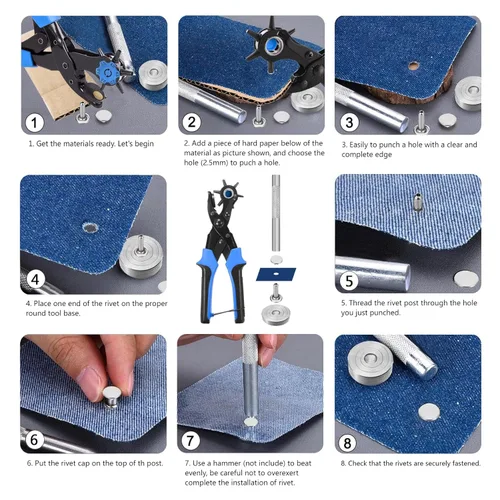 1

1. Get the materials ready. Let's begin

2

2. Add a piece of hard paper below of the material as picture shown, and choose the hole (2.5mm) to puch a hole.

3

3. Easily to punch a hole with a clear and complete edge

4

4. Place one end of the rivet on the proper round tool base.

5

5. Thread the rivet post through the hole you just punched.

6

6. Put the rivet cap on the top of th post.

7

7. Use a hammer (not include) to beat evenly, be careful not to overexert complete the installation of rivet.

8

8. Check that the rivets are securely fastened.